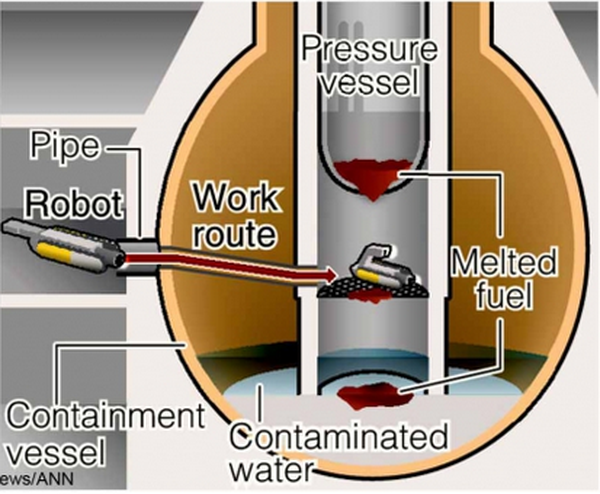 Pressure vessel

Pipe

Robot

Work route

Melted fuel

Containment vessel

Contaminated water

ews/ANN